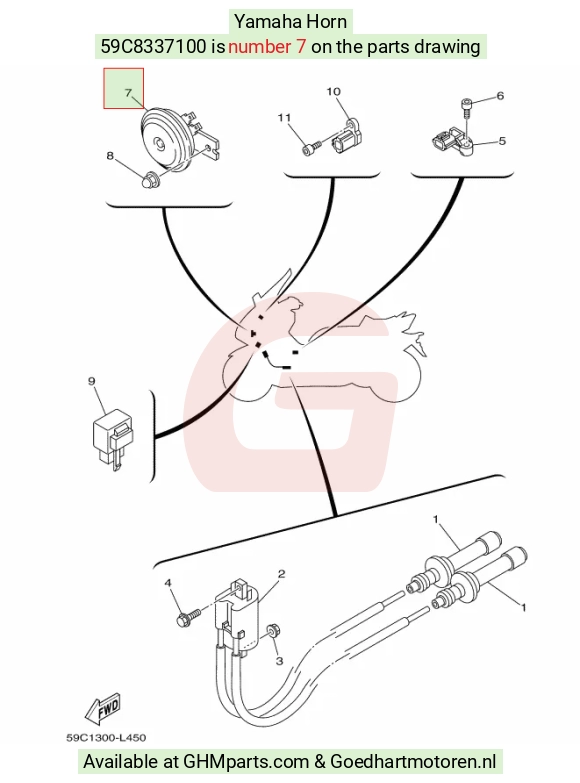 Yamaha Horn
59C8337100 is number 7 on the parts drawing

7
8
10
11
6
5
9
1
2
4
3
1
FWD
59C1300-L450

Available at GHMparts.com & Goedhartmotoren.nl