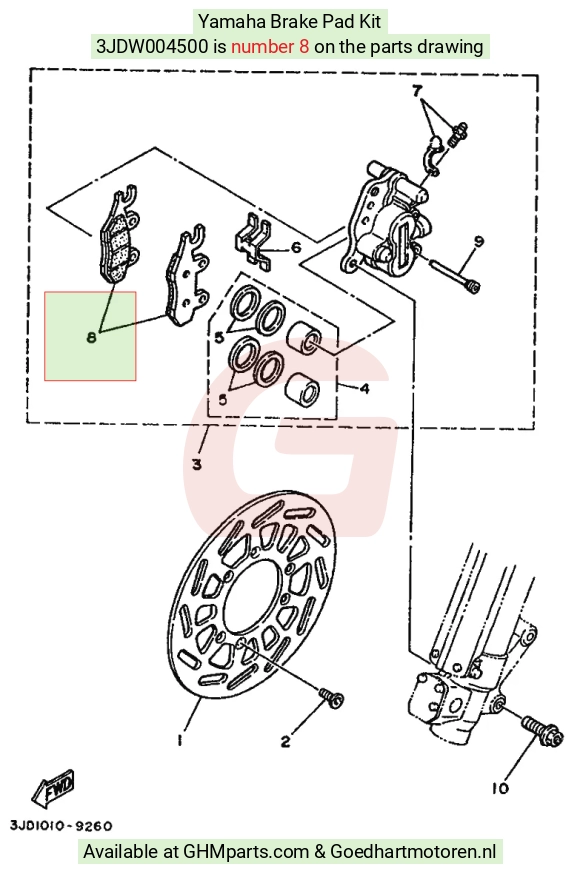 Yamaha Brake Pad Kit
3JDW004500 is number 8 on the parts drawing

7
6
9
8
5
5
4
3
1
2
10
FWD
3JD1010-9260

Available at GHMparts.com & Goedhartmotoren.nl